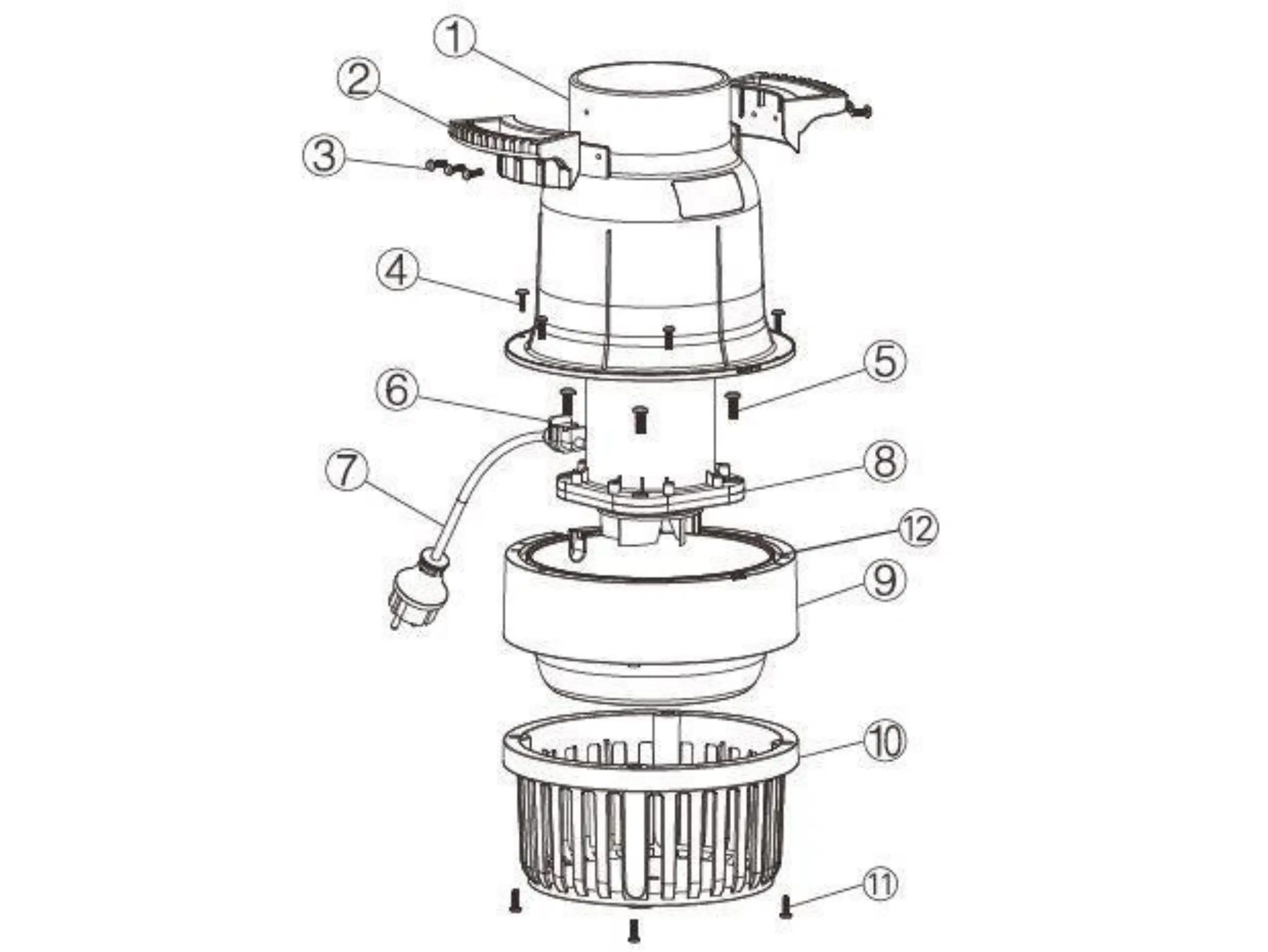 1
2
3
4
5
6
7
8
12
9
10
11