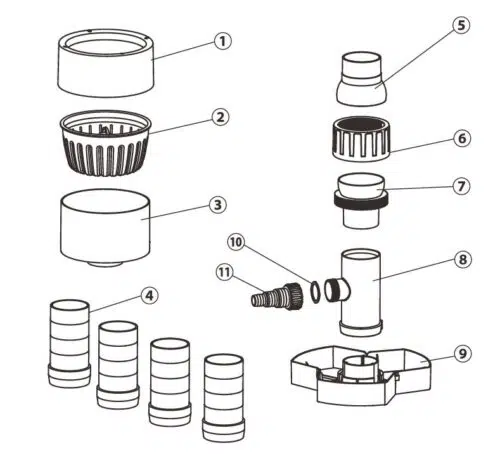 1
2
3
4
5
6
7
8
9
10
11